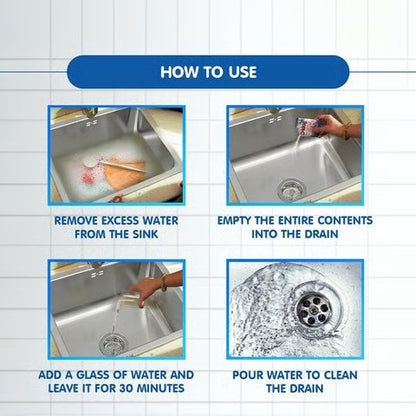 HOW TO USE

REMOVE EXCESS WATER FROM THE SINK

EMPTY THE ENTIRE CONTENTS INTO THE DRAIN

ADD A GLASS OF WATER AND LEAVE IT FOR 30 MINUTES

POUR WATER TO CLEAN THE DRAIN