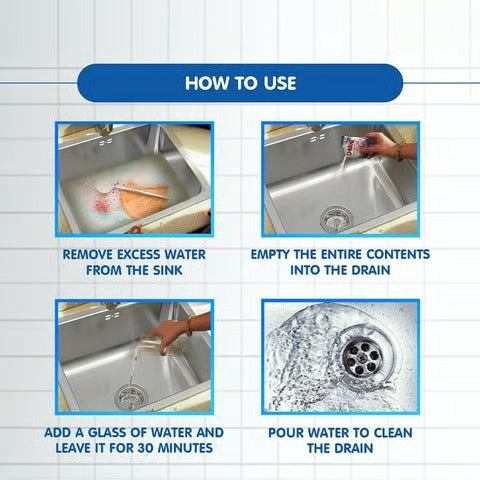 HOW TO USE

REMOVE EXCESS WATER FROM THE SINK

EMPTY THE ENTIRE CONTENTS INTO THE DRAIN

ADD A GLASS OF WATER AND LEAVE IT FOR 30 MINUTES

POUR WATER TO CLEAN THE DRAIN